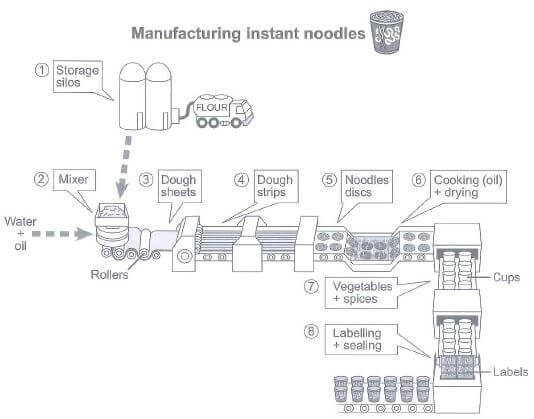 Manufacturing instant noodles

① Storage silos

FLOUR

② Mixer

Water + oil

Rollers

③ Dough sheets

④ Dough strips

⑤ Noodles discs

⑥ Cooking (oil) + drying

Cups

⑦ Vegetables + spices

⑧ Labelling + sealing

Labels